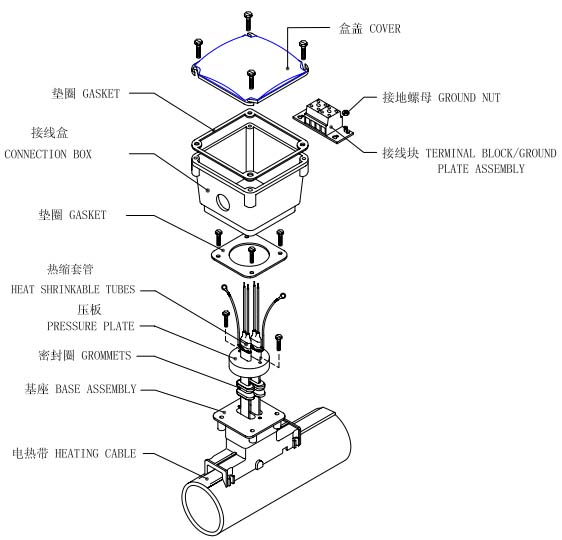 盒盖 COVER

垫圈 GASKET

接地螺母 GROUND NUT

接线盒
CONNECTION BOX

接线块 TERMINAL BLOCK/GROUND PLATE ASSEMBLY

垫圈 GASKET

热缩套管
HEAT SHRINKABLE TUBES

压板
PRESSURE PLATE

密封圈 GROMMETS

基座 BASE ASSEMBLY

电热带 HEATING CABLE